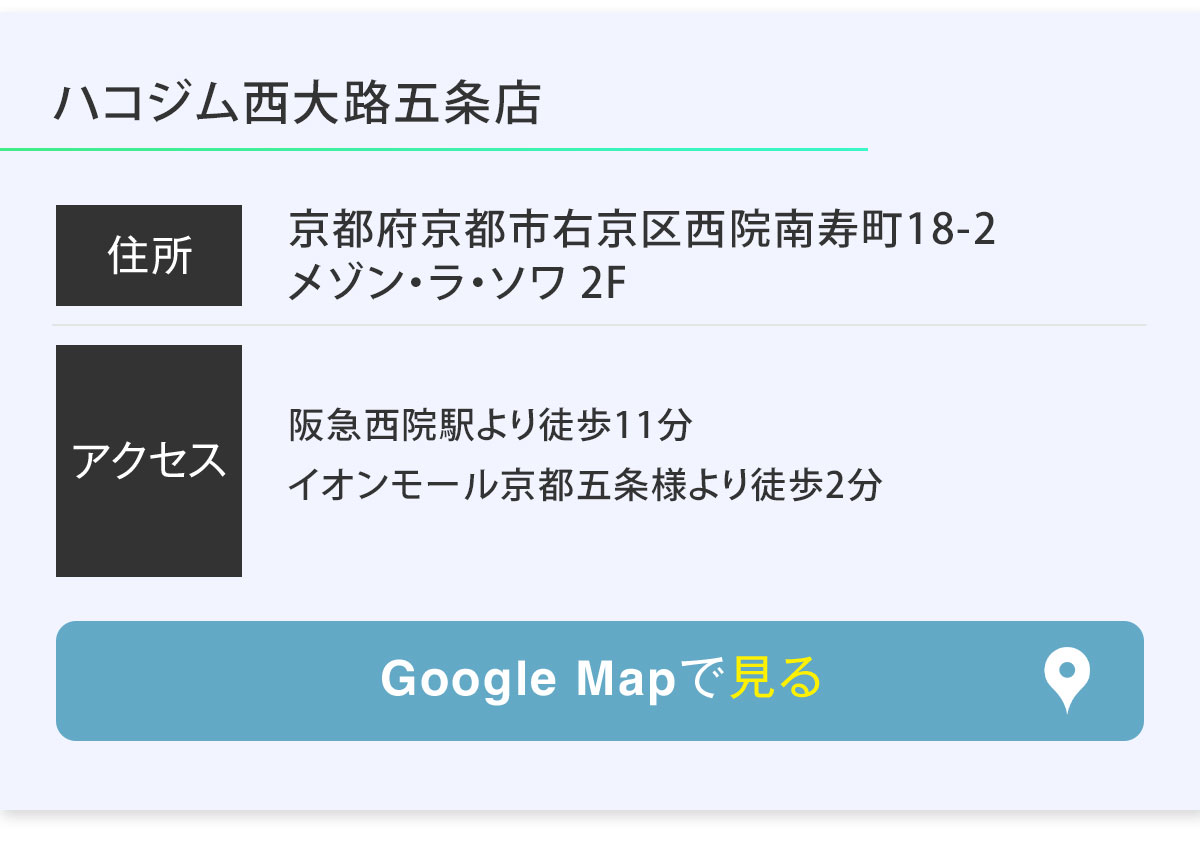 ハコジム西大路五条店

住所

京都府京都市右京区西院南寿町18-2
メゾン・ラ・ソワ 2F

アクセス

阪急西院駅より徒歩11分
イオンモール京都五条様より徒歩2分

Google Mapで見る